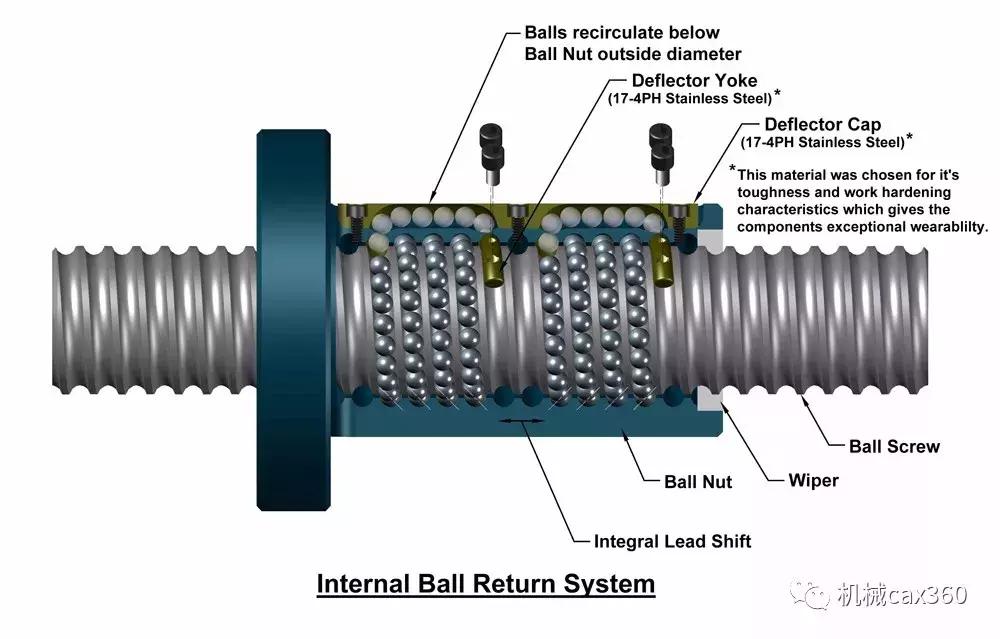 Balls recirculate below Ball Nut outside diameter

Deflector Yoke
(17-4PH Stainless Steel)*

Deflector Cap
(17-4PH Stainless Steel)*

*This material was chosen for it's toughness and work hardening characteristics which gives the components exceptional wearablilty.

Ball Screw

Wiper

Ball Nut

Integral Lead Shift

Internal Ball Return System

机械cax360