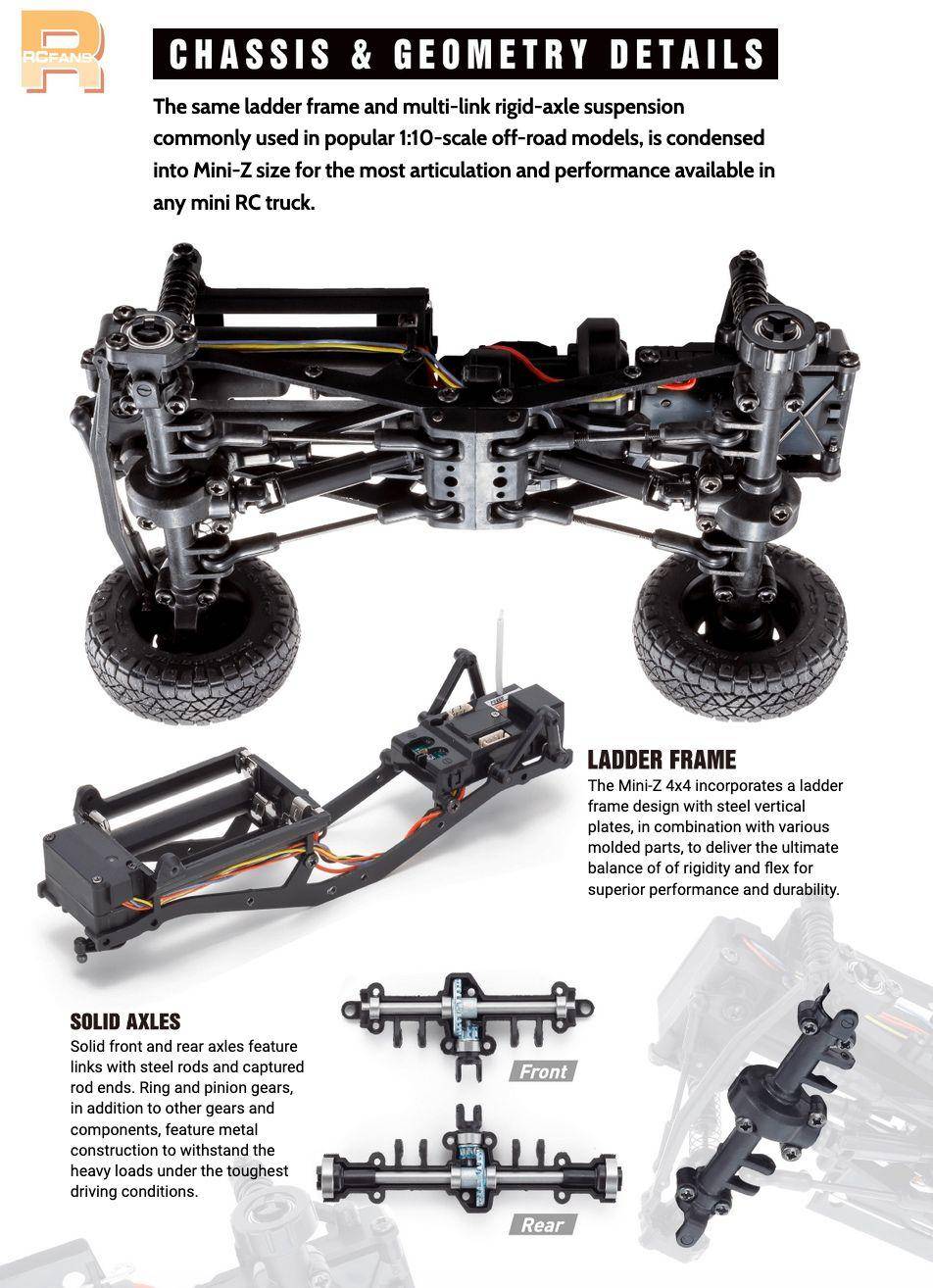 RCFANS

CHASSIS & GEOMETRY DETAILS

The same ladder frame and multi-link rigid-axle suspension commonly used in popular 1:10-scale off-road models, is condensed into Mini-Z size for the most articulation and performance available in any mini RC truck.

LADDER FRAME
The Mini-Z 4x4 incorporates a ladder frame design with steel vertical plates, in combination with various molded parts, to deliver the ultimate balance of of rigidity and flex for superior performance and durability.

SOLID AXLES
Solid front and rear axles feature links with steel rods and captured rod ends. Ring and pinion gears, in addition to other gears and components, feature metal construction to withstand the heavy loads under the toughest driving conditions.

Front

Rear