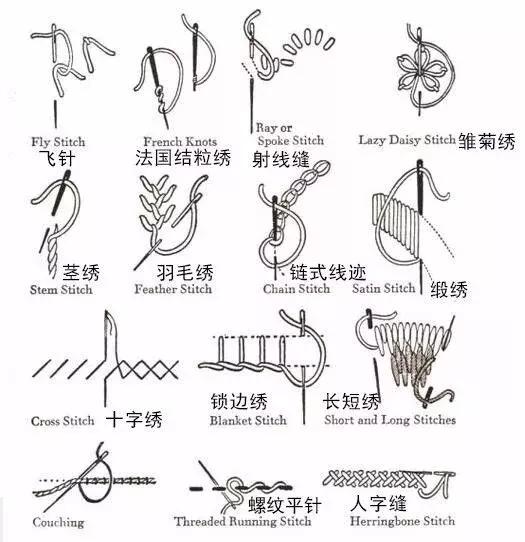 Fly Stitch
飞针

French Knots
法国结粒绣

Ray or Spoke Stitch
射线缝

Lazy Daisy Stitch 雏菊绣

茎绣
Stem Stitch

羽毛绣
Feather Stitch

链式线迹
Chain Stitch

Satin Stitch
缎绣

Cross Stitch 十字绣

锁边绣
Blanket Stitch

长短绣
Short and Long Stitches

Couching

螺纹平针
Threaded Running Stitch

人字缝
Herringbone Stitch