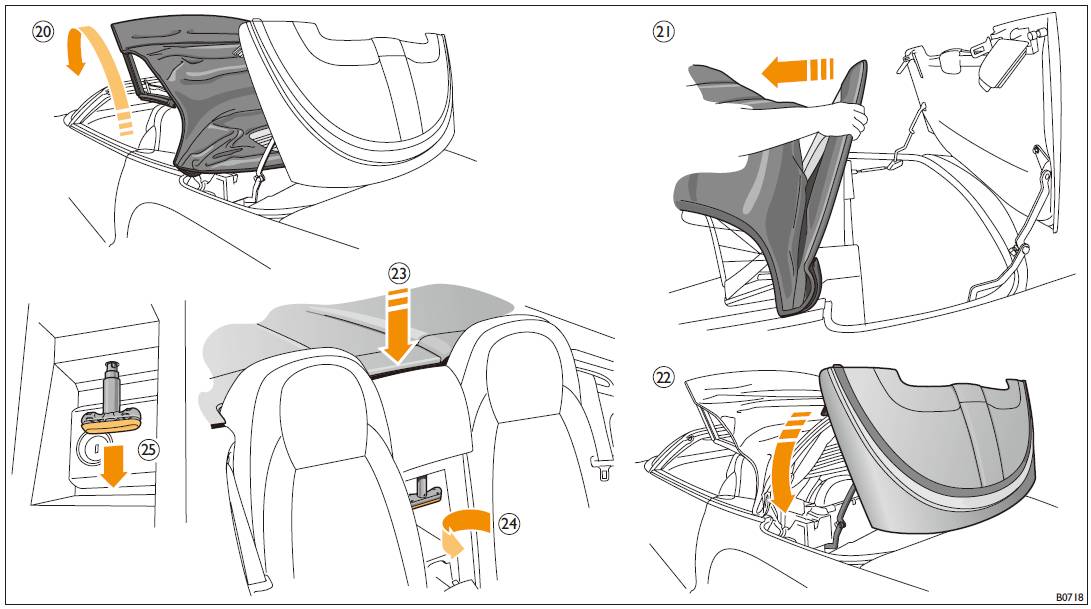 20
21
23
25
24
22
B0718