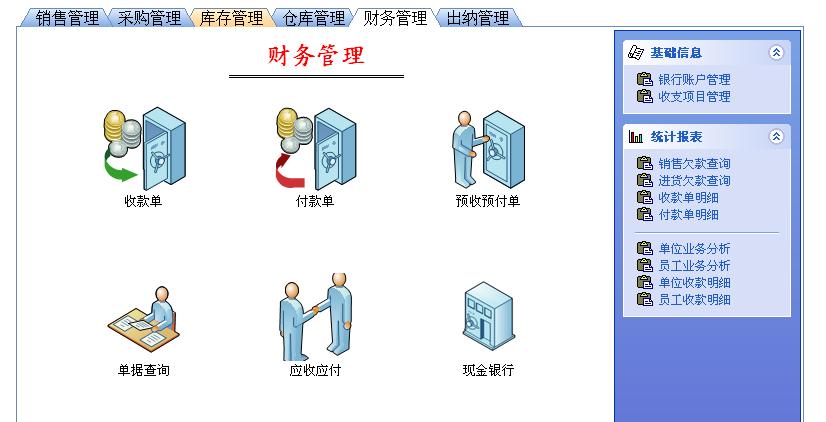 销售管理 采购管理 库存管理 仓库管理 财务管理 出纳管理

财务管理

收款单
付款单
预收预付单
单据查询
应收应付
现金银行

基础信息
银行账户管理
收支项目管理

统计报表
销售欠款查询
进货欠款查询
收款单明细
付款单明细
单位业务分析
员工业务分析
单位收款明细
员工收款明细