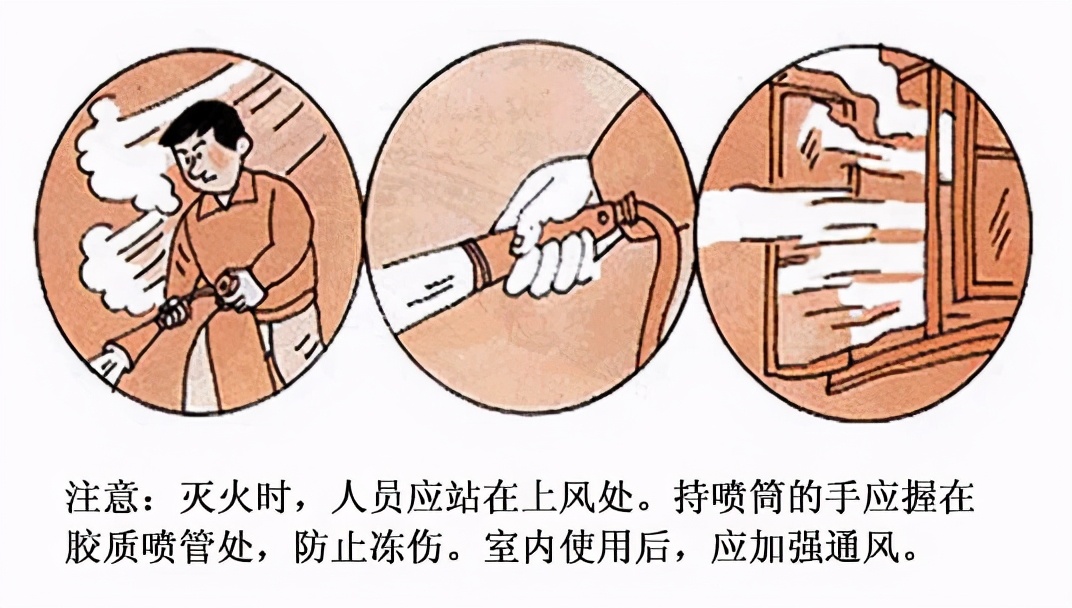 注意：灭火时，人员应站在上风处。持喷筒的手应握在胶质喷管处，防止冻伤。室内使用后，应加强通风。