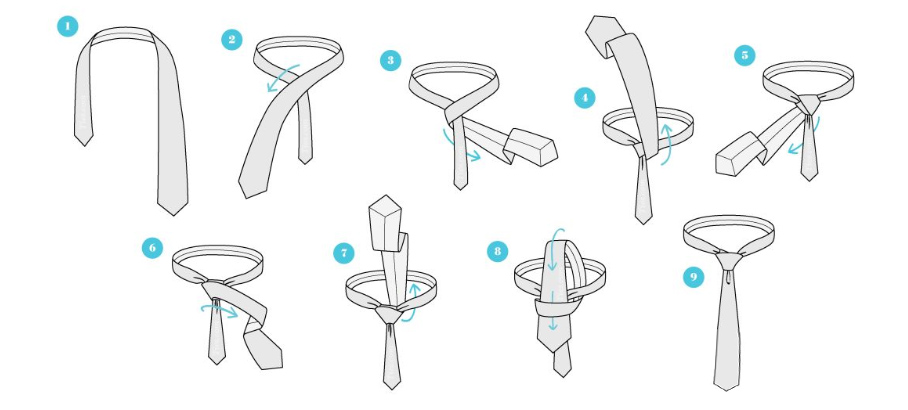 1
2
3
4
5
6
7
8
9