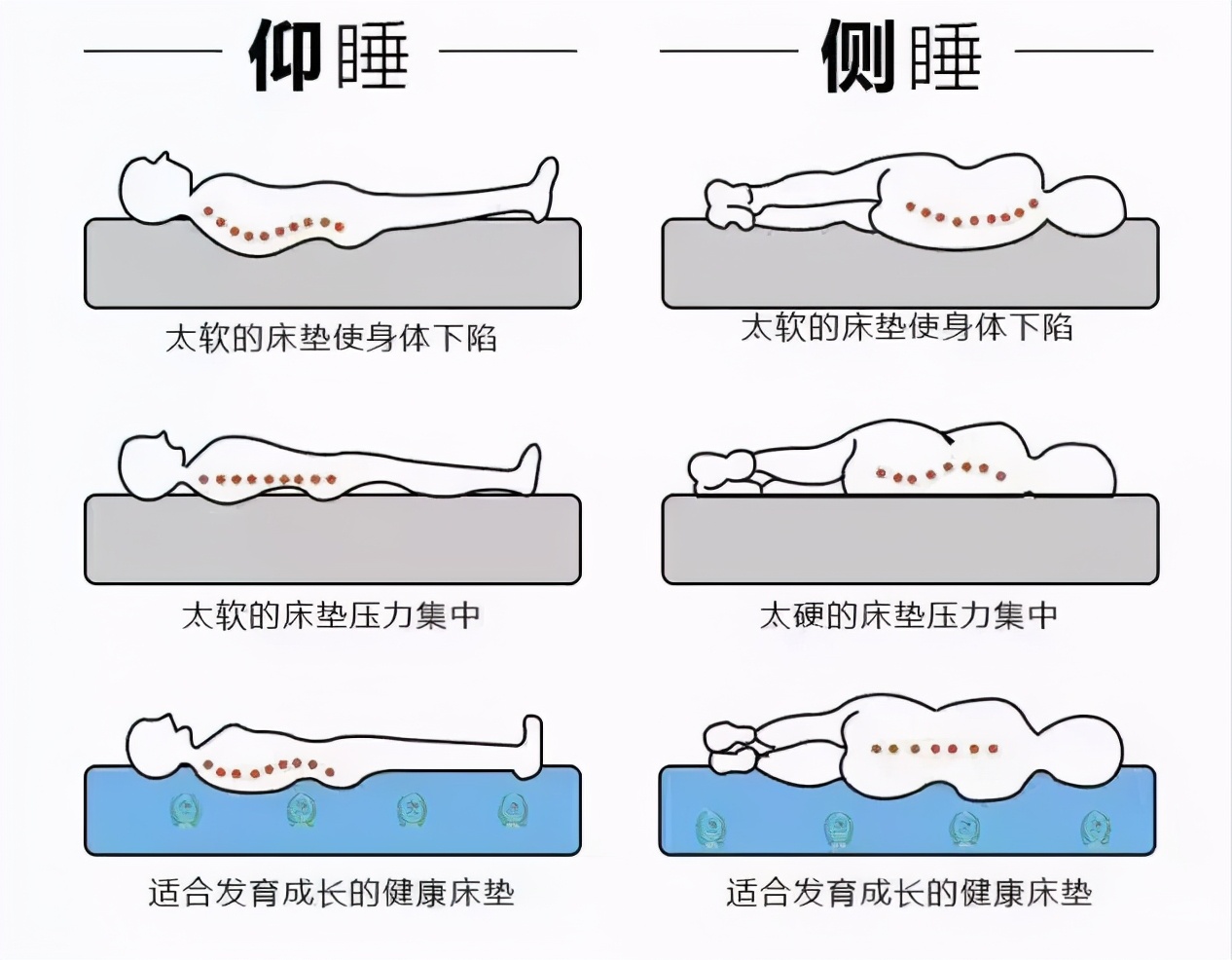 仰睡

太软的床垫使身体下陷

太软的床垫压力集中

适合发育成长的健康床垫

侧睡

太软的床垫使身体下陷

太硬的床垫压力集中

适合发育成长的健康床垫