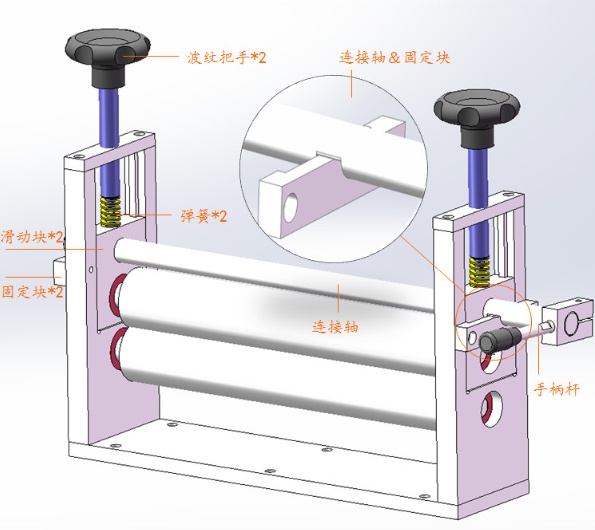 波纹把手*2

连接轴＆固定块

弹簧*2

滑动块*2

固定块*2

连接轴

手柄杆