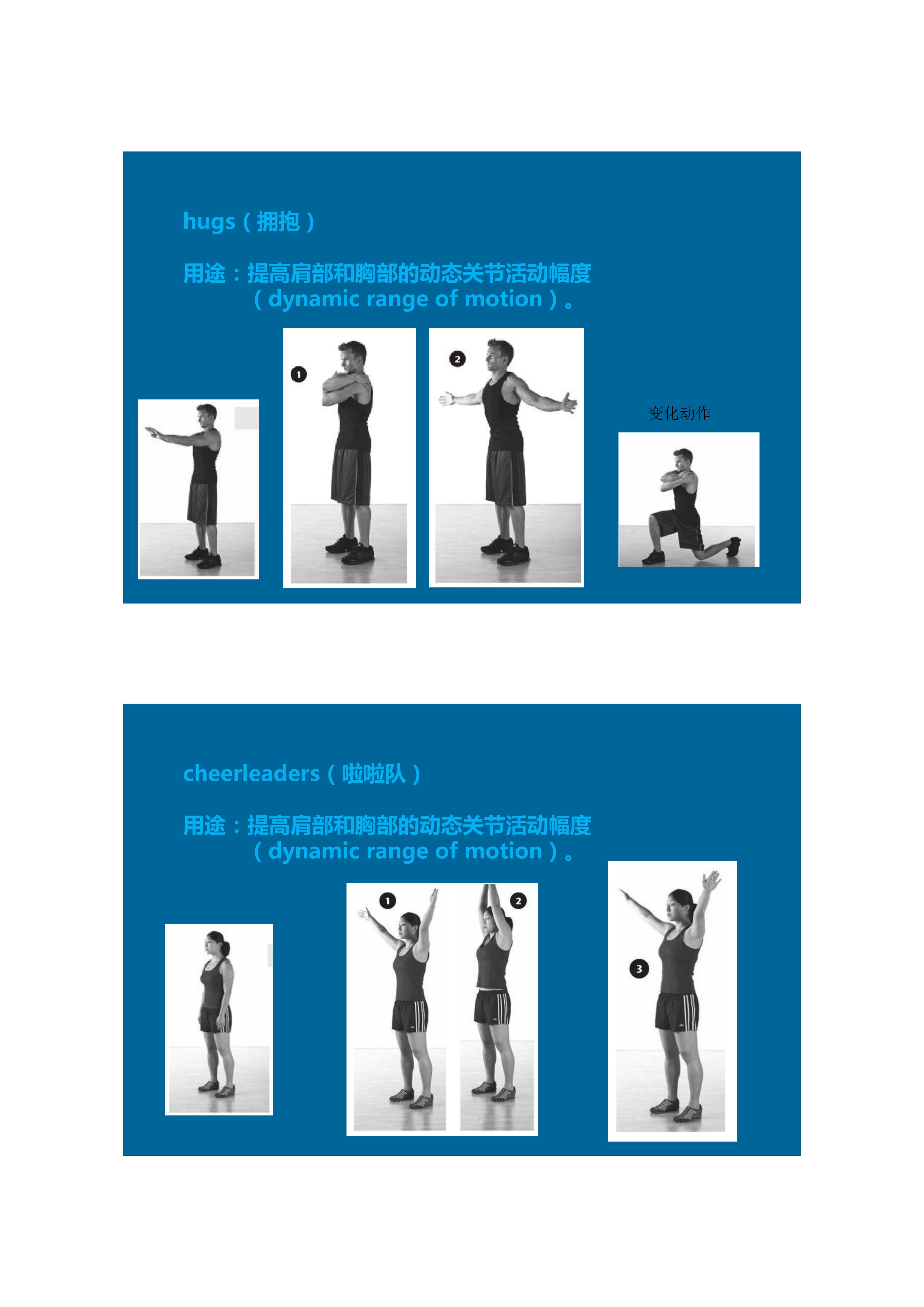 hugs（拥抱）

用途：提高肩部和胸部的动态关节活动幅度（dynamic range of motion）。

1

2

变化动作

cheerleaders（啦啦队）

用途：提高肩部和胸部的动态关节活动幅度（dynamic range of motion）。

1

2

3