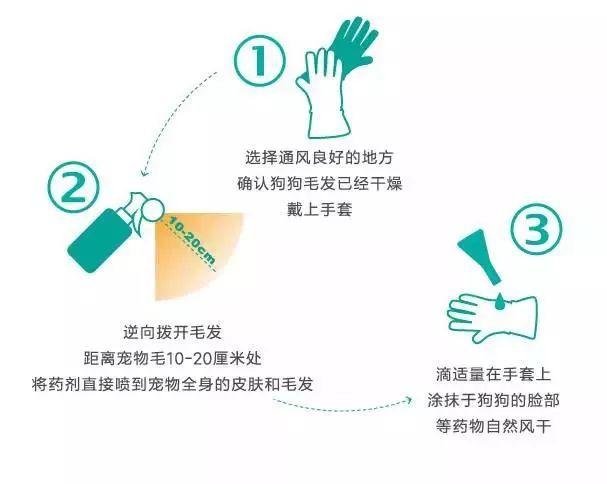 ①

选择通风良好的地方
确认狗狗毛发已经干燥
戴上手套

②

10-20cm

逆向拨开毛发
距离宠物毛10-20厘米处
将药剂直接喷到宠物全身的皮肤和毛发

③

滴适量在手套上
涂抹于狗狗的脸部
等药物自然风干