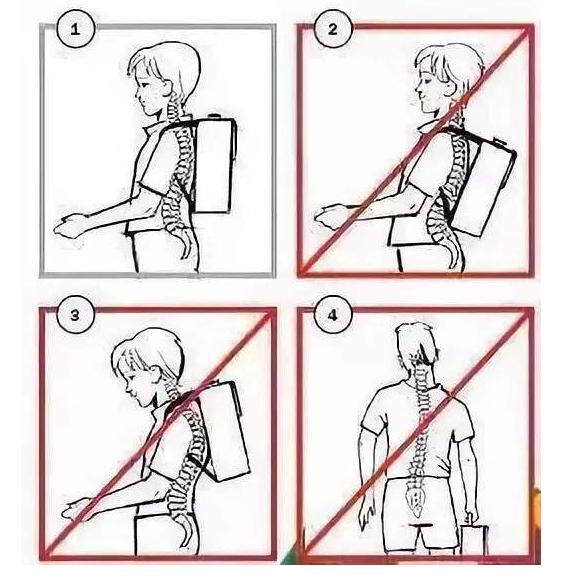 1
2
3
4