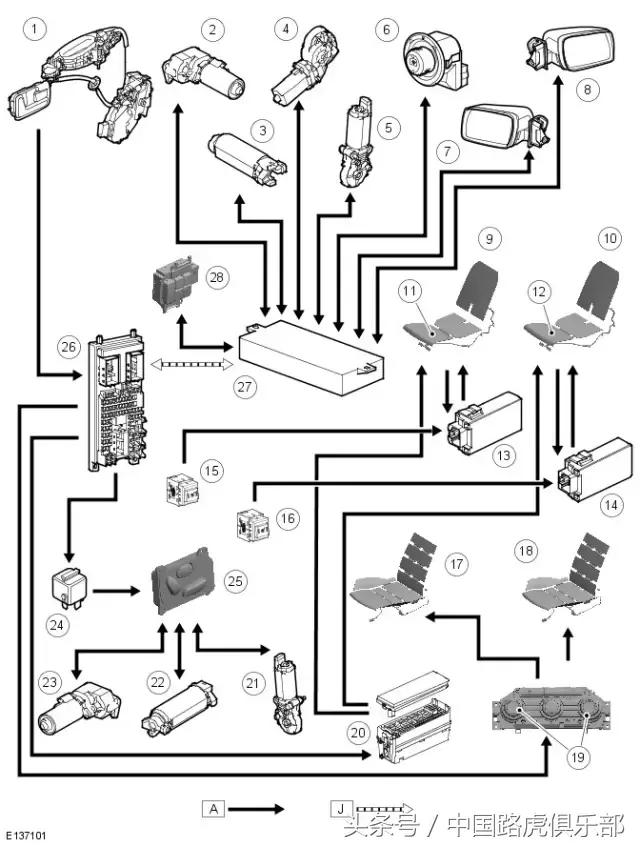 1
2
4
6
8
3
5
7
9
10
28
11
12
26
27
13
15
14
16
17
18
24
25
23
22
21
20
19
A
J
E137101
头条号 / 中国路虎俱乐部