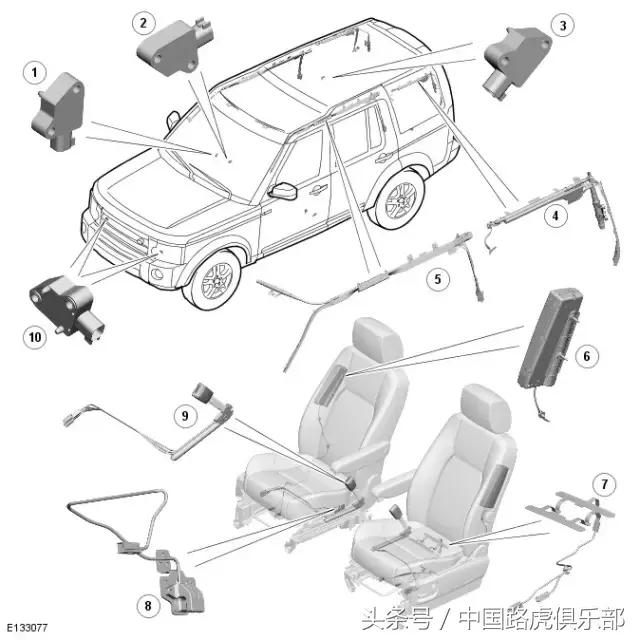 1
2
3
4
5
6
7
8
9
10
E133077
头条号 / 中国路虎俱乐部