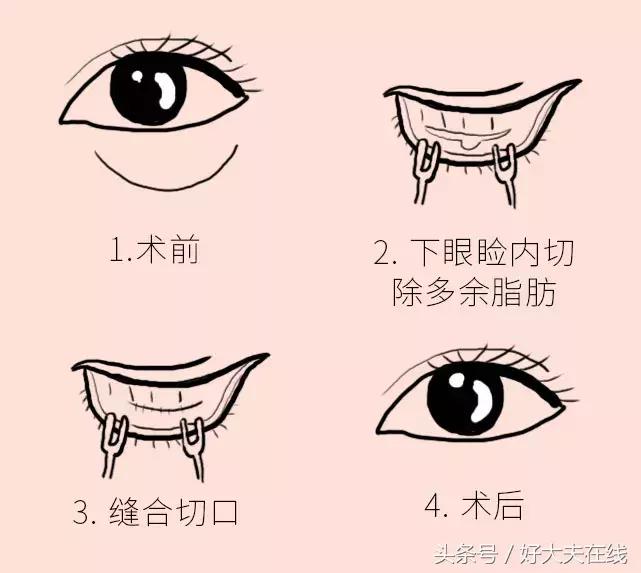 1.术前

2. 下眼睑内切除多余脂肪

3. 缝合切口

4. 术后

头条号 / 好大夫在线