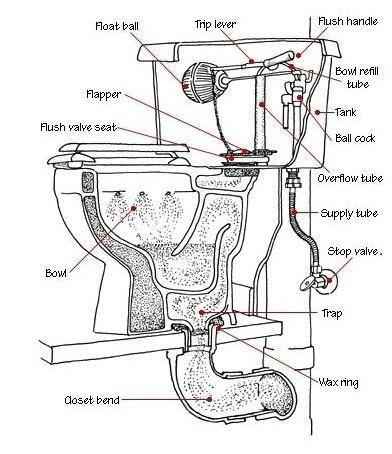 Float ball
Trip lever
Flush handle
Bowl refill tube
Flapper
Tank
Flush valve seat
Ball cock
Overflow tube
Supply tube
Stop valve.
Bowl
Trap
Wax ring
Closet bend