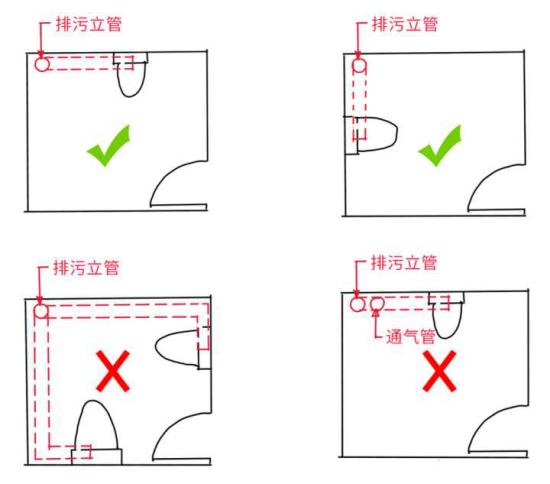 排污立管

排污立管

排污立管

排污立管

通气管