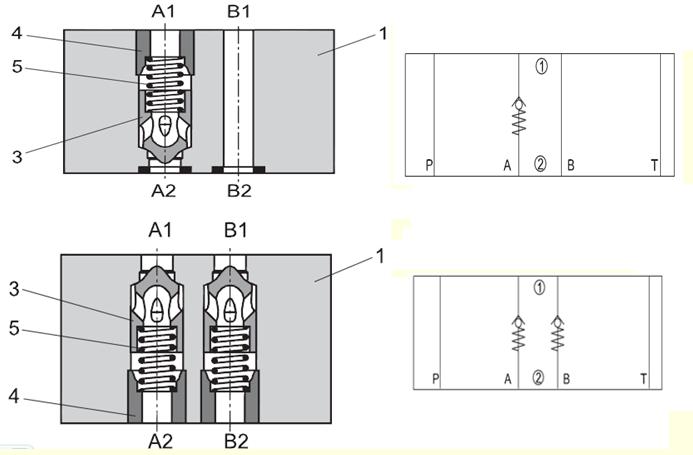 A1 B1
4
5
3
1
A2 B2

①
P A ② B T

A1 B1
3
5
4
1
A2 B2

①
P A ② B T