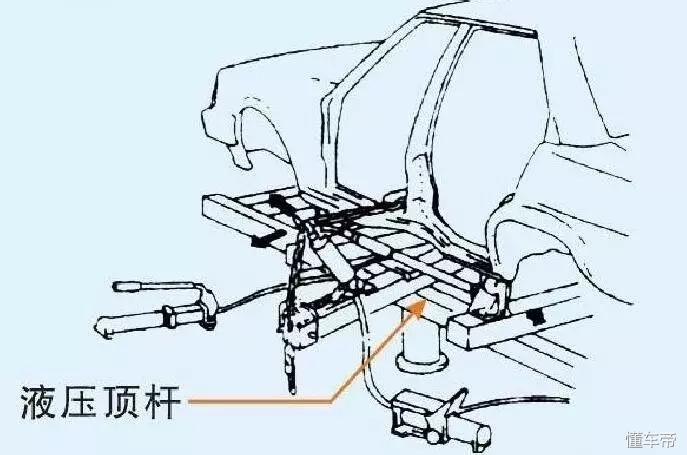 液压顶杆

懂车帝