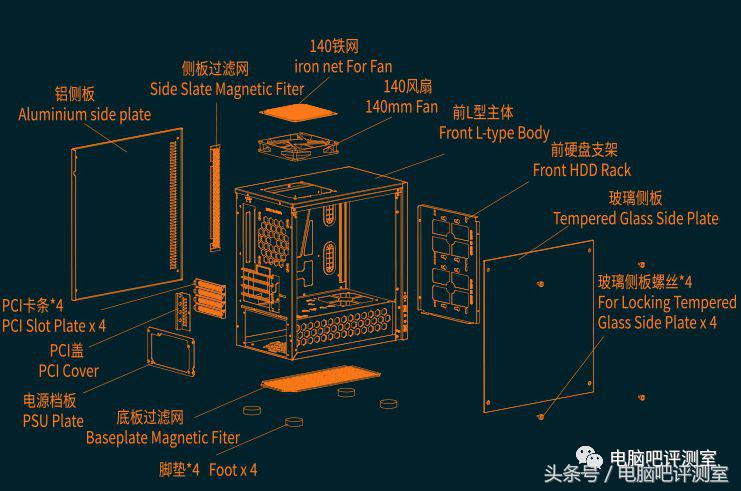 140铁网
iron net For Fan

侧板过滤网
Side Slate Magnetic Fiter

140风扇
140mm Fan

铝侧板
Aluminium side plate

前L型主体
Front L-type Body

前硬盘支架
Front HDD Rack

玻璃侧板
Tempered Glass Side Plate

玻璃侧板螺丝*4
For Locking Tempered Glass Side Plate x 4

PCI卡条*4
PCI Slot Plate x 4

PCI盖
PCI Cover

电源档板
PSU Plate

底板过滤网
Baseplate Magnetic Fiter

脚垫*4 Foot x 4

电脑吧评测室

头条号 / 电脑吧评测室