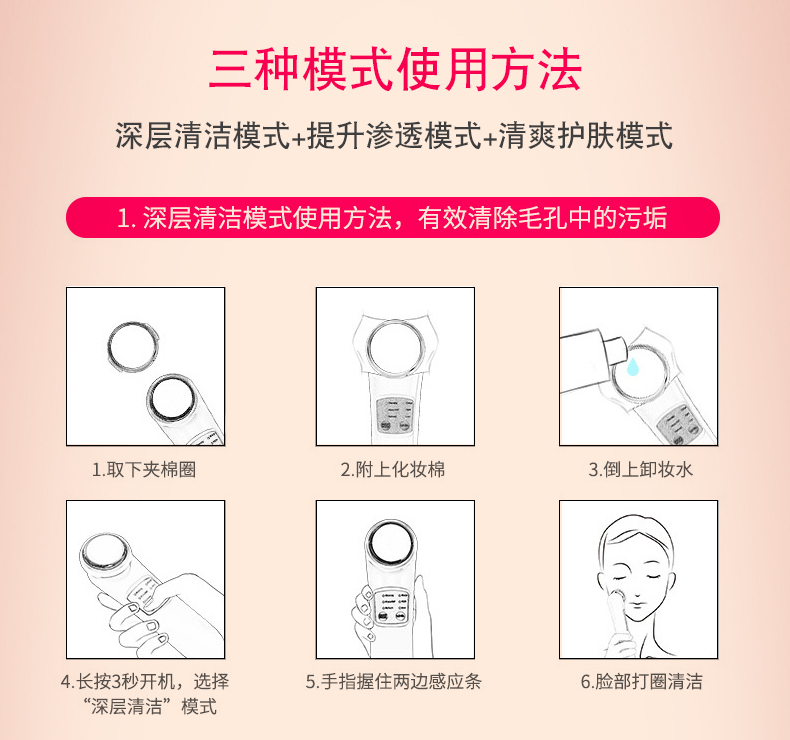 三种模式使用方法

深层清洁模式+提升渗透模式+清爽护肤模式

1. 深层清洁模式使用方法，有效清除毛孔中的污垢

1.取下夹棉圈

2.附上化妆棉

3.倒上卸妆水

4.长按3秒开机，选择“深层清洁”模式

5.手指握住两边感应条

6.脸部打圈清洁