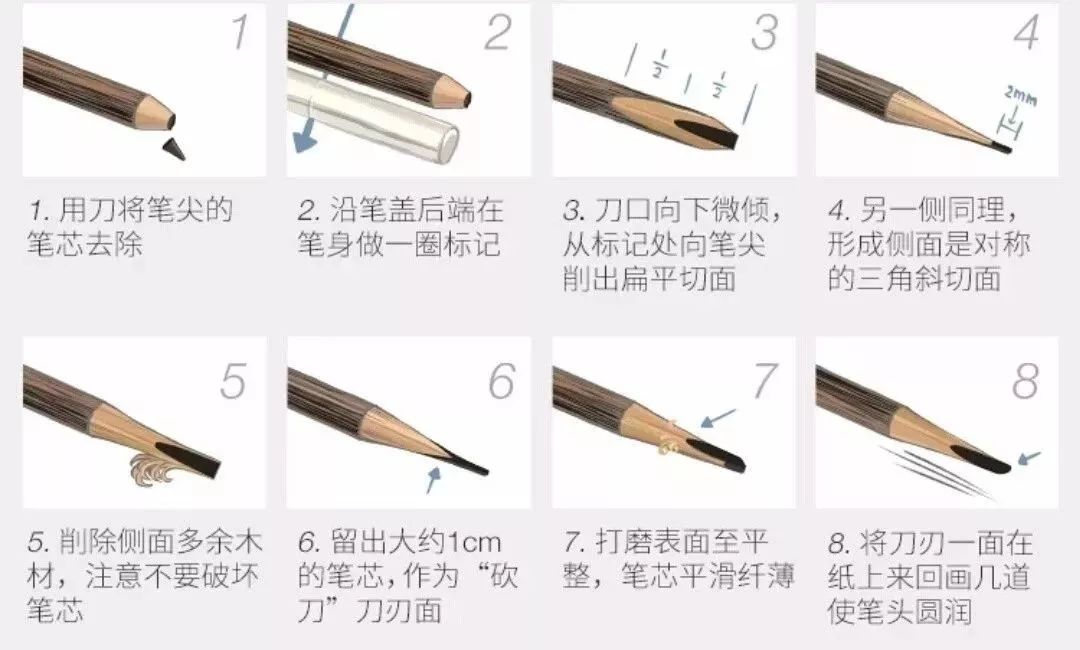 1

1. 用刀将笔尖的笔芯去除

2

2. 沿笔盖后端在笔身做一圈标记

3

$\frac{1}{2}$ $\frac{1}{2}$

3. 刀口向下微倾，从标记处向笔尖削出扁平切面

4

2mm

4. 另一侧同理，形成侧面是对称的三角斜切面

5

5. 削除侧面多余木材，注意不要破坏笔芯

6

6. 留出大约1cm的笔芯，作为“砍刀”刀刃面

7

7. 打磨表面至平整，笔芯平滑纤薄

8

8. 将刀刃一面在纸上来回画几道使笔头圆润