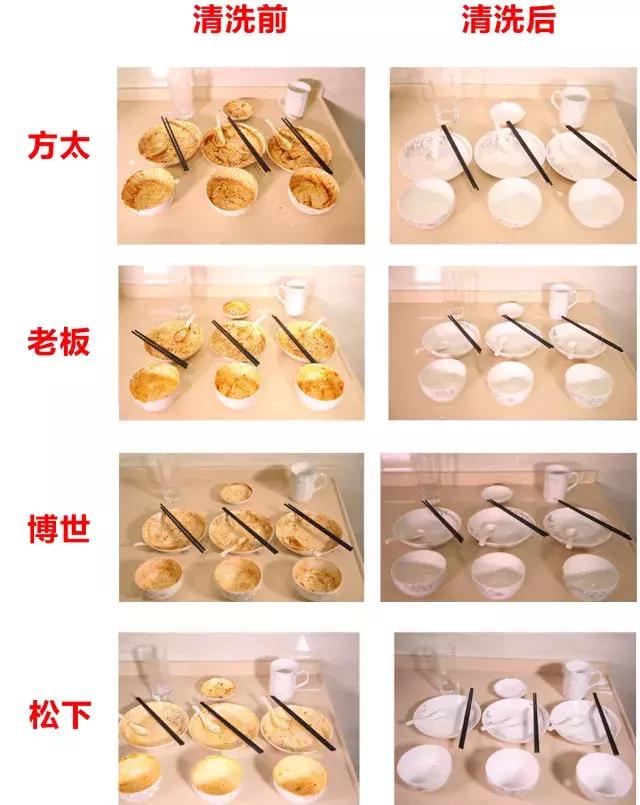 清洗前 清洗后

方太

老板

博世

松下