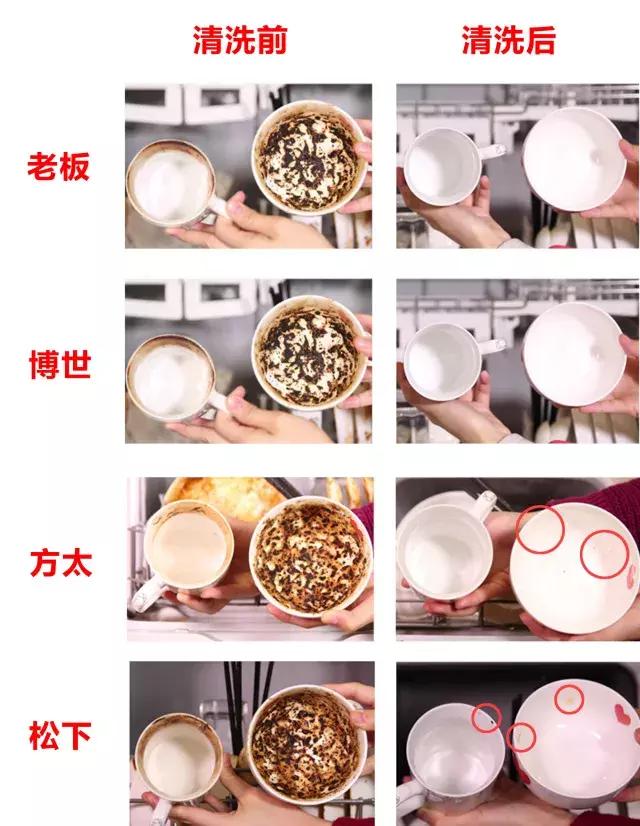 清洗前

清洗后

老板

博世

方太

松下