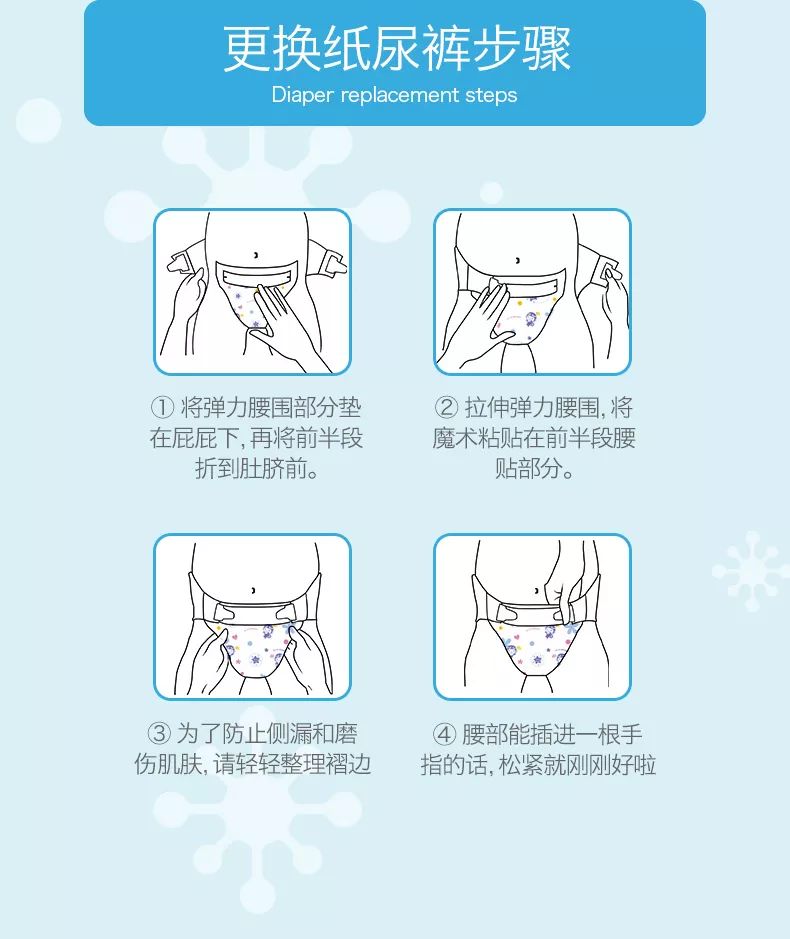 更换纸尿裤步骤
Diaper replacement steps

① 将弹力腰围部分垫在屁屁下，再将前半段折到肚脐前。

② 拉伸弹力腰围，将魔术粘贴在前半段腰贴部分。

③ 为了防止侧漏和磨伤肌肤，请轻轻整理褶边

④ 腰部能插进一根手指的话，松紧就刚刚好啦