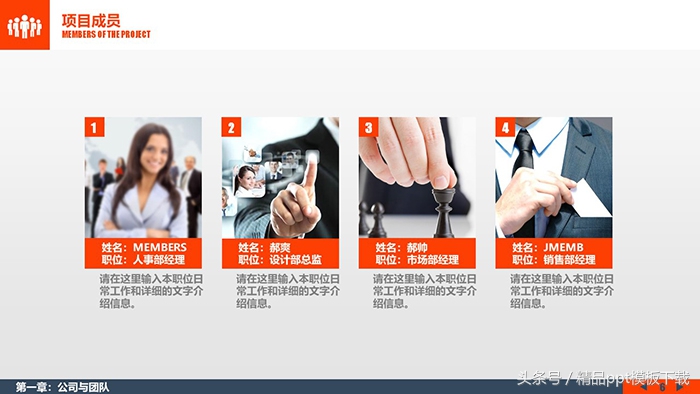 项目成员
MEMBERS OF THE PROJECT

1
姓名：MEMBERS
职位：人事部经理
请在这里输入本职位日常工作和详细的文字介绍信息。

2
姓名：郝爽
职位：设计部总监
请在这里输入本职位日常工作和详细的文字介绍信息。

3
姓名：郝帅
职位：市场部经理
请在这里输入本职位日常工作和详细的文字介绍信息。

4
姓名：JMEMB
职位：销售部经理
请在这里输入本职位日常工作和详细的文字介绍信息。

第一章：公司与团队
头条号 / 精品ppt模板下载
6