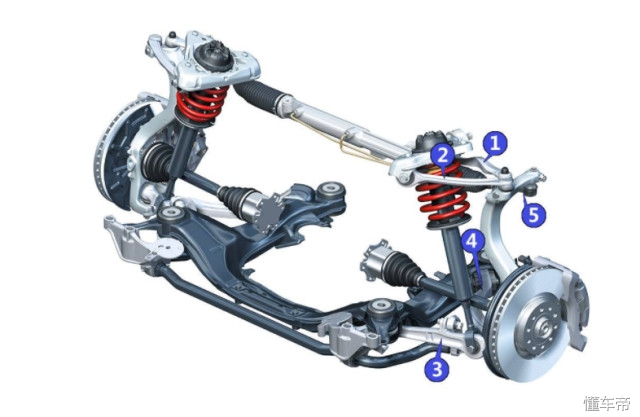 1
2
5
4
3
懂车帝