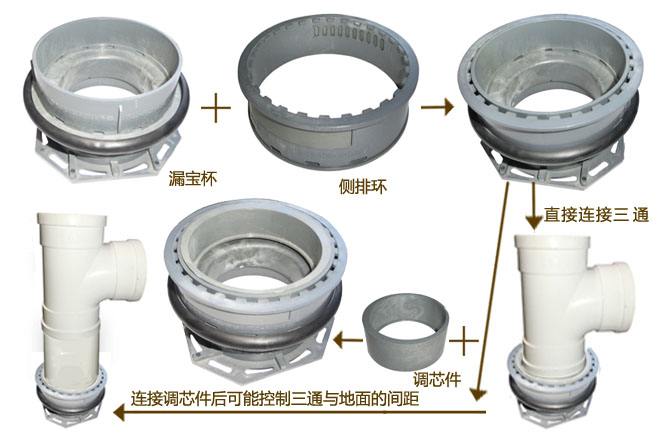 漏宝杯

侧排环

直接连接三 通

调芯件

连接调芯件后可能控制三通与地面的间距