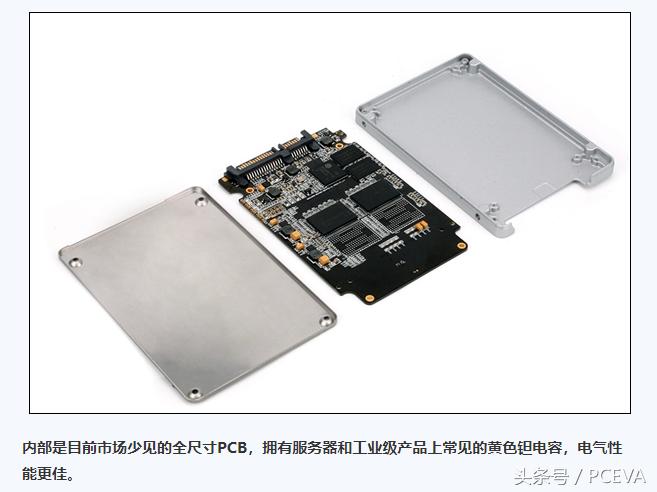 内部是目前市场少见的全尺寸PCB，拥有服务器和工业级产品上常见的黄色钽电容，电气性能更佳。

头条号 / PCEVA