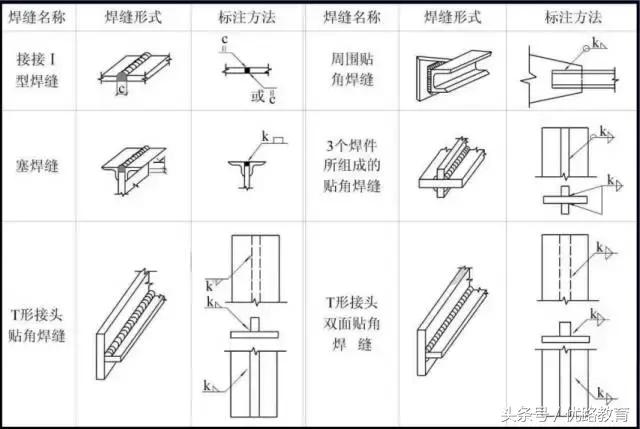 | 焊缝名称 | 焊缝形式 | 标注方法 | 焊缝名称 | 焊缝形式 | 标注方法 |
|---|---|---|---|---|---|
| 接接 I 型焊缝 | c | c 或 c | 周围贴角焊缝 | | k |
| 塞焊缝 | | k | 3个焊件所组成的贴角焊缝 | | k k |
| T形接头贴角焊缝 | | k k k | T形接头双面贴角焊 缝 | | k k k |

头条号 / 优路教育