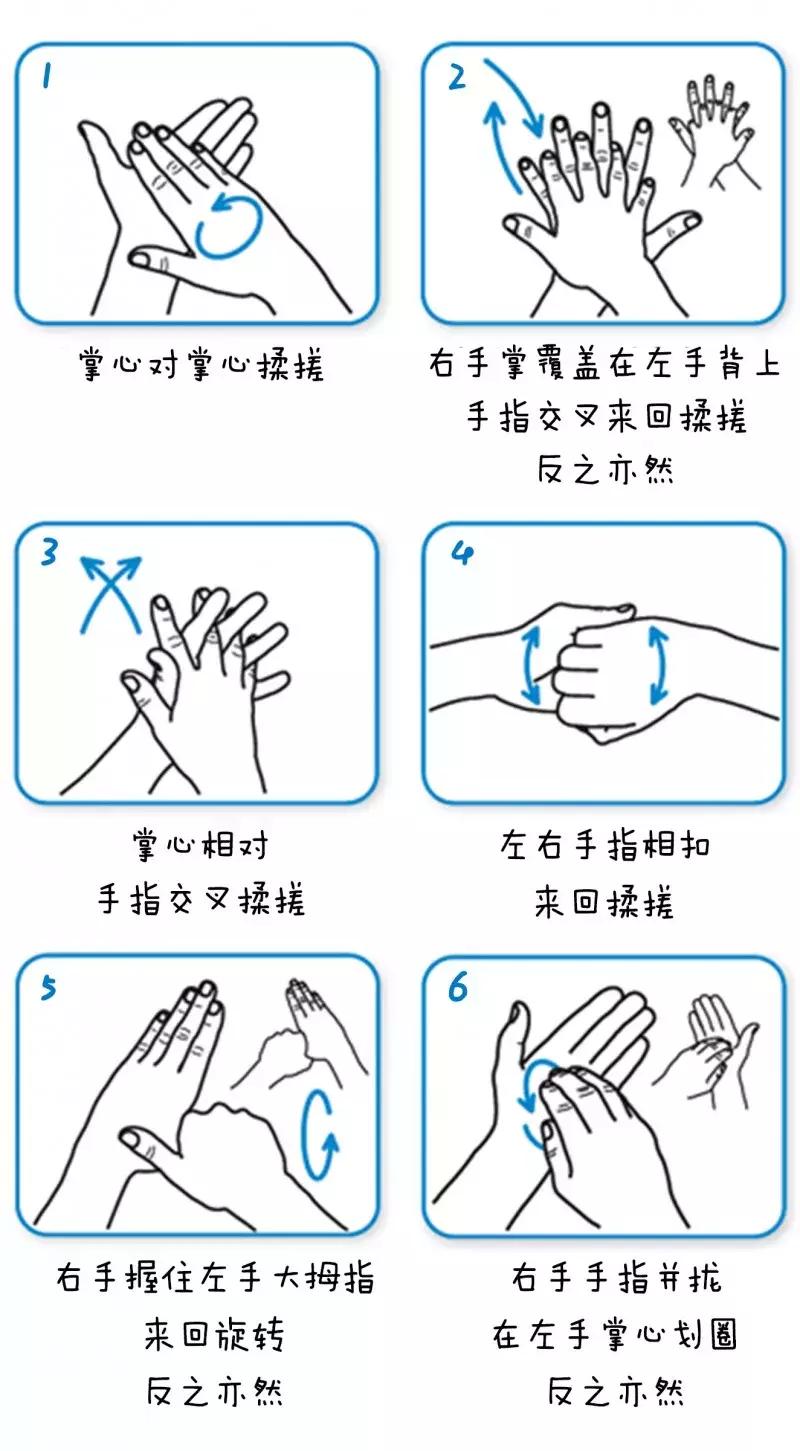 1

掌心对掌心揉搓

2

右手掌覆盖在左手背上
手指交叉来回揉搓
反之亦然

3

掌心相对
手指交叉揉搓

4

左右手指相扣
来回揉搓

5

右手握住左手大拇指
来回旋转
反之亦然

6

右手手指并拢
在左手掌心划圈
反之亦然