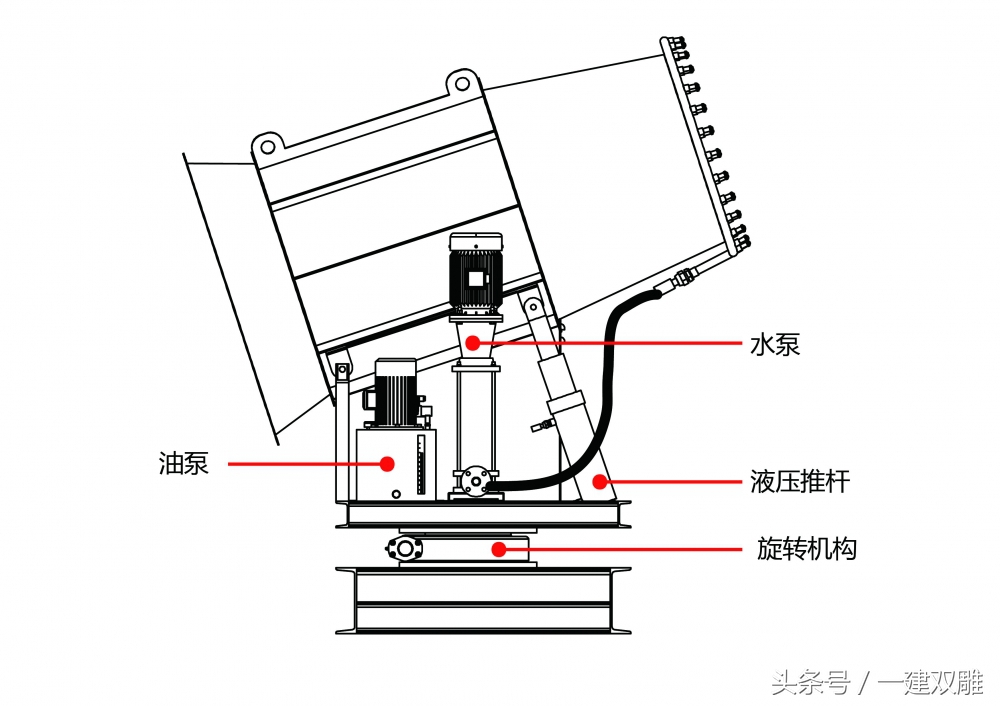 水泵

油泵

液压推杆

旋转机构

头条号 / 一建双雕