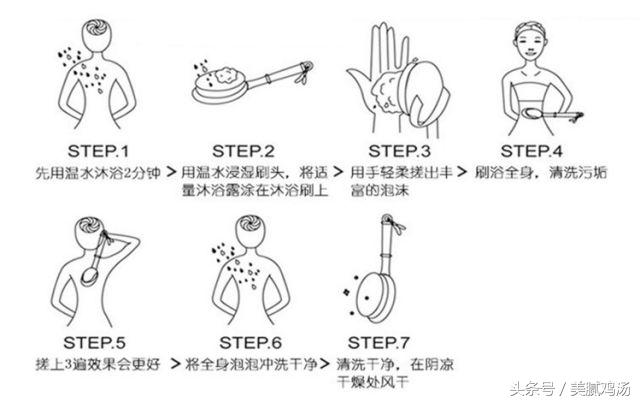 STEP.1
先用温水沐浴2分钟

>

STEP.2
用温水浸湿刷头，将适量沐浴露涂在沐浴刷上

>

STEP.3
用手轻柔搓出丰富的泡沫

>

STEP.4
刷浴全身，清洗污垢

STEP.5
搓上3遍效果会更好

>

STEP.6
将全身泡泡冲洗干净

>

STEP.7
清洗干净，在阴凉干燥处风干

头条号 / 美腻鸡汤