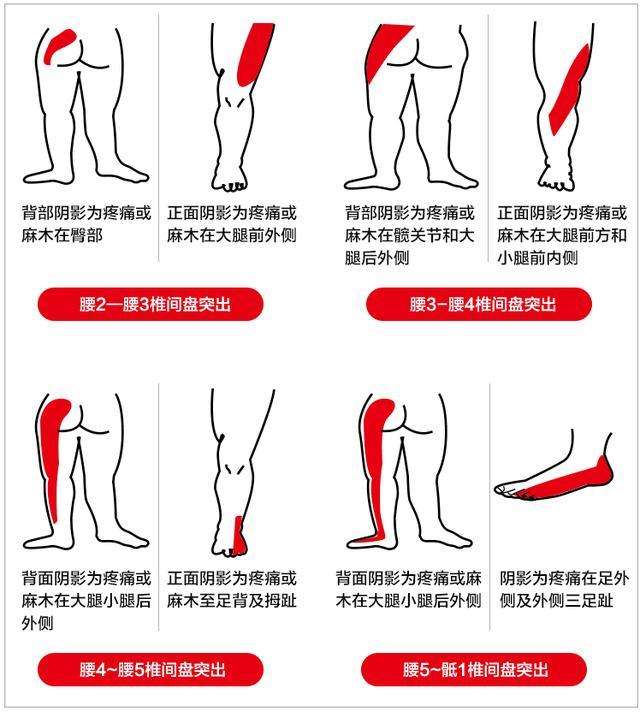 背部阴影为疼痛或麻木在臀部

正面阴影为疼痛或麻木在大腿前外侧

腰2—腰3椎间盘突出

背部阴影为疼痛或麻木在髋关节和大腿后外侧

正面阴影为疼痛或麻木在大腿前方和小腿前内侧

腰3-腰4椎间盘突出

背面阴影为疼痛或麻木在大腿小腿后外侧

正面阴影为疼痛或麻木至足背及拇趾

腰4~腰5椎间盘突出

背面阴影为疼痛或麻木在大腿小腿后外侧

阴影为疼痛在足外侧及外侧三足趾

腰5~骶1椎间盘突出