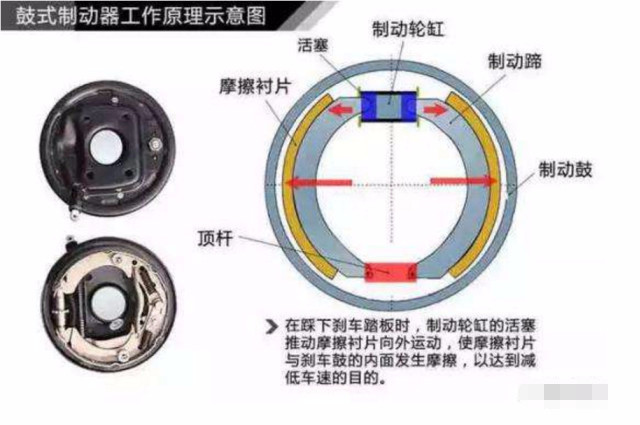 鼓式制动器工作原理示意图

制动轮缸

活塞

制动蹄

摩擦衬片

制动鼓

顶杆

在踩下刹车踏板时，制动轮缸的活塞推动摩擦衬片向外运动，使摩擦衬片与刹车鼓的内面发生摩擦，以达到减低车速的目的。