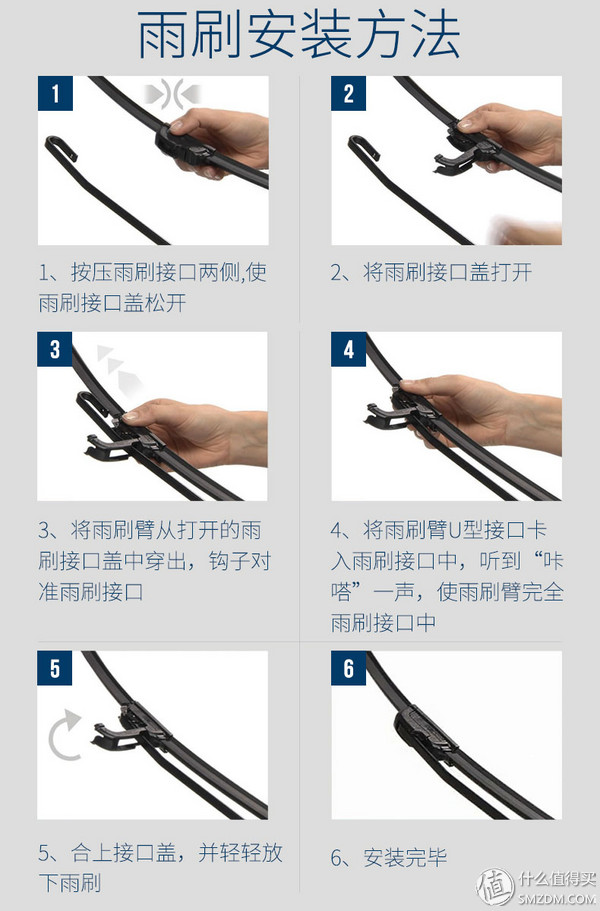 雨刷安装方法

1

1、按压雨刷接口两侧,使雨刷接口盖松开

2

2、将雨刷接口盖打开

3

3、将雨刷臂从打开的雨刷接口盖中穿出，钩子对准雨刷接口

4

4、将雨刷臂U型接口卡入雨刷接口中，听到“咔嗒”一声，使雨刷臂完全雨刷接口中

5

5、合上接口盖，并轻轻放下雨刷

6

6、安装完毕

值 什么值得买
SMZDM.COM