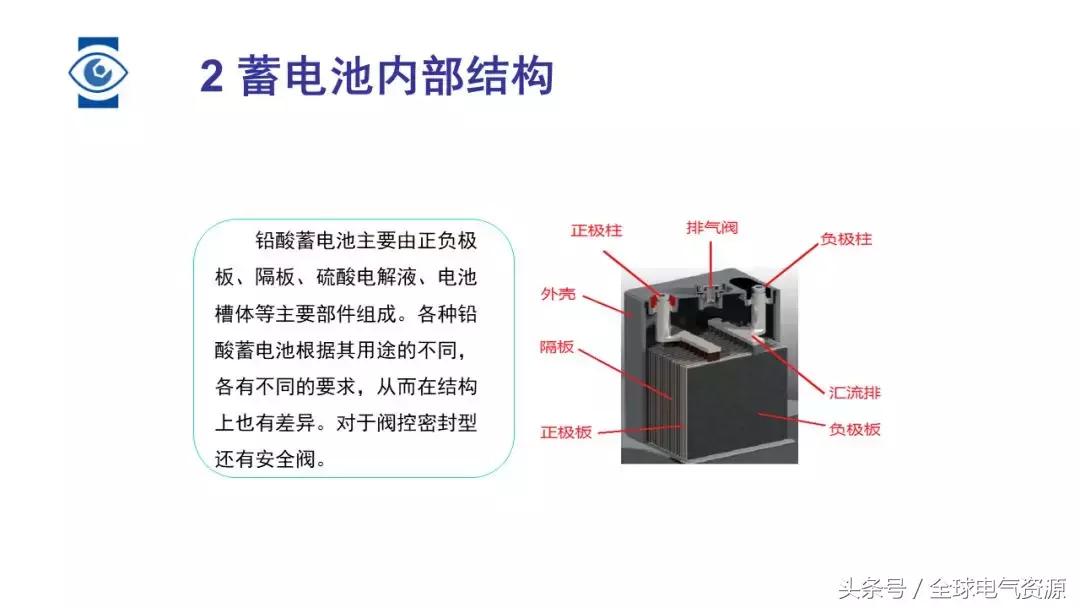 2 蓄电池内部结构

铅酸蓄电池主要由正负极板、隔板、硫酸电解液、电池槽体等主要部件组成。各种铅酸蓄电池根据其用途的不同，各有不同的要求，从而在结构上也有差异。对于阀控密封型还有安全阀。

正极柱
排气阀
负极柱
外壳
隔板
汇流排
正极板
负极板

头条号 / 全球电气资源