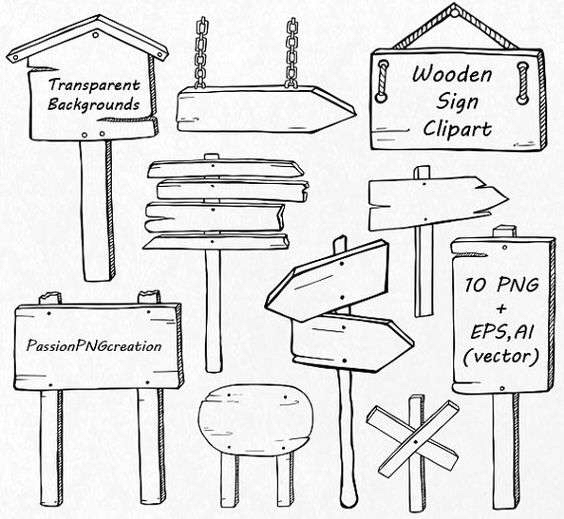 Transparent Backgrounds

Wooden Sign Clipart

PassionPNGcreation

10 PNG + EPS,AI (vector)