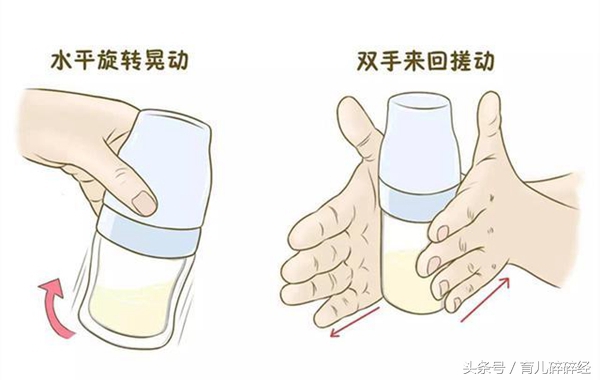 水平旋转晃动

双手来回搓动

头条号 / 育儿碎碎经