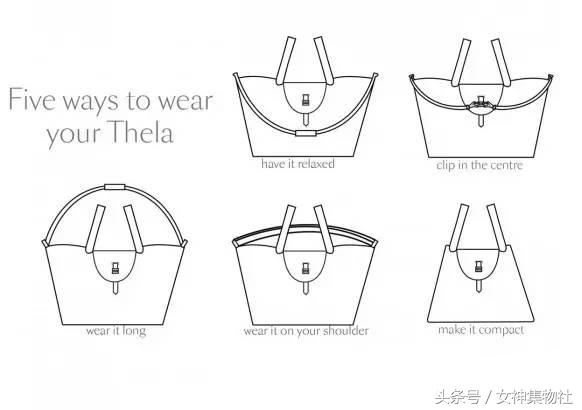 Five ways to wear your Thela

have it relaxed

clip in the centre

wear it long

wear it on your shoulder

make it compact

头条号 / 女神集物社