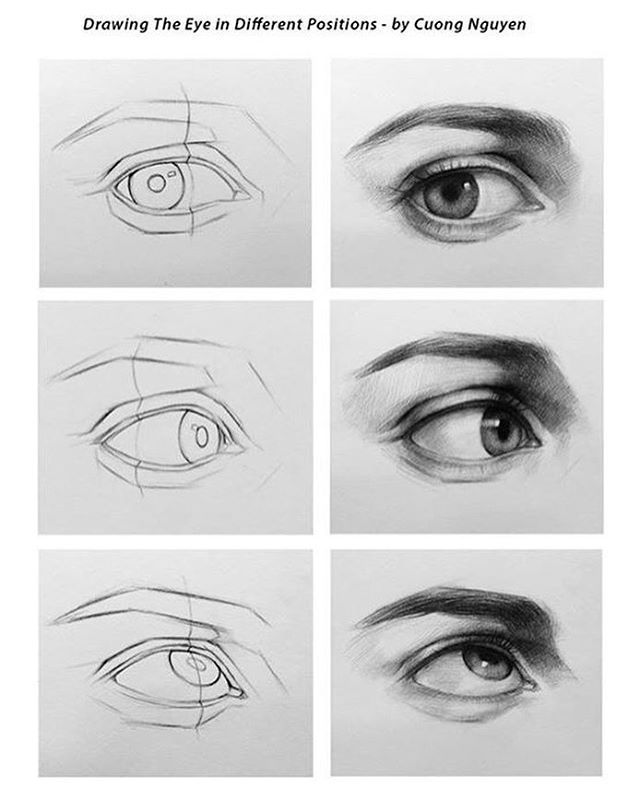 Drawing The Eye in Different Positions - by Cuong Nguyen