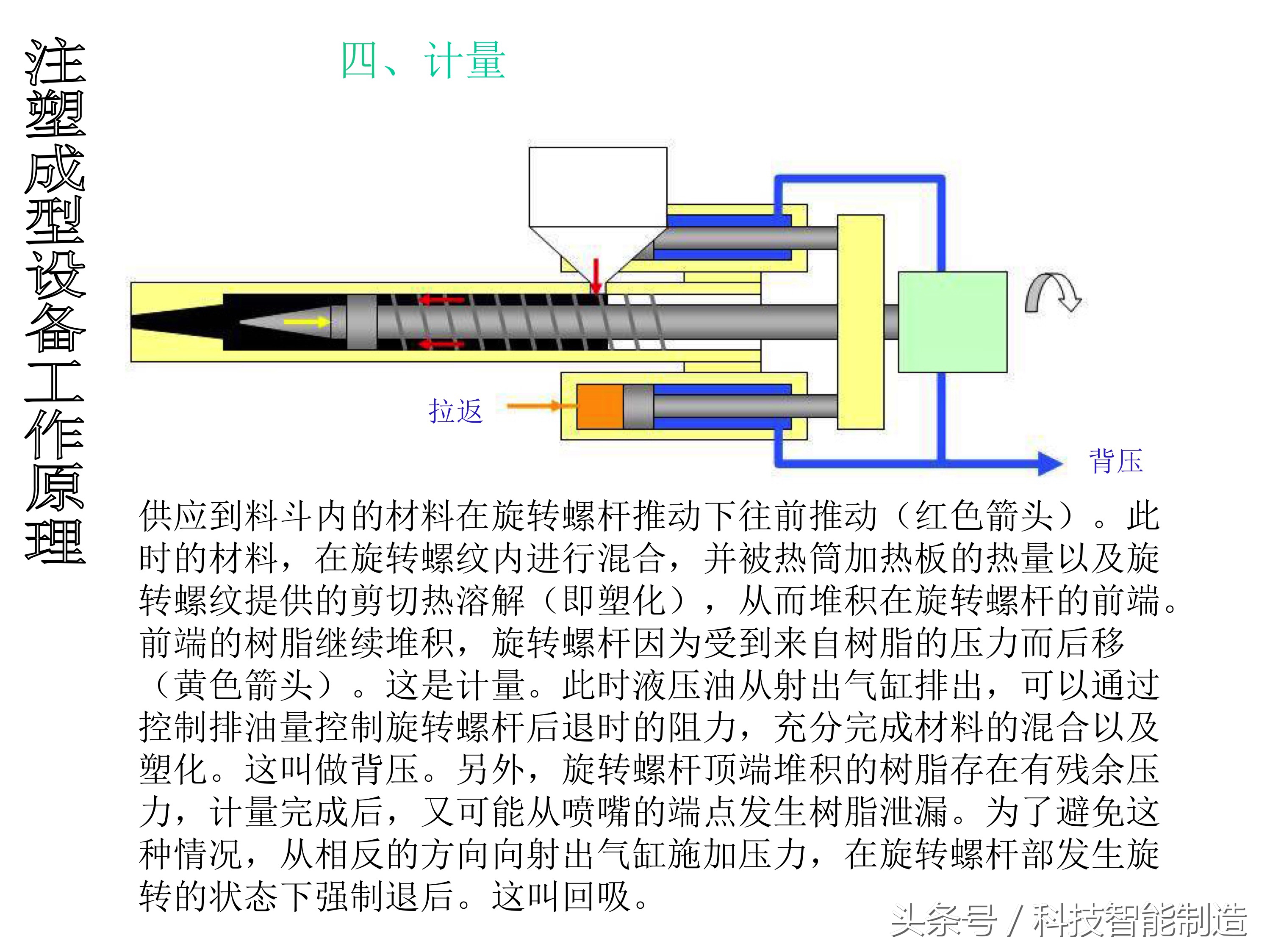 注塑成型设备工作原理

四、计量

拉返

背压

供应到料斗内的材料在旋转螺杆推动下往前推动（红色箭头）。此时的材料，在旋转螺纹内进行混合，并被热筒加热板的热量以及旋转螺纹提供的剪切热溶解（即塑化），从而堆积在旋转螺杆的前端。前端的树脂继续堆积，旋转螺杆因为受到来自树脂的压力而后移（黄色箭头）。这是计量。此时液压油从射出气缸排出，可以通过控制排油量控制旋转螺杆后退时的阻力，充分完成材料的混合以及塑化。这叫做背压。另外，旋转螺杆顶端堆积的树脂存在有残余压力，计量完成后，又可能从喷嘴的端点发生树脂泄漏。为了避免这种情况，从相反的方向向射出气缸施加压力，在旋转螺杆部发生旋转的状态下强制退后。这叫回吸。

头条号 / 科技智能制造