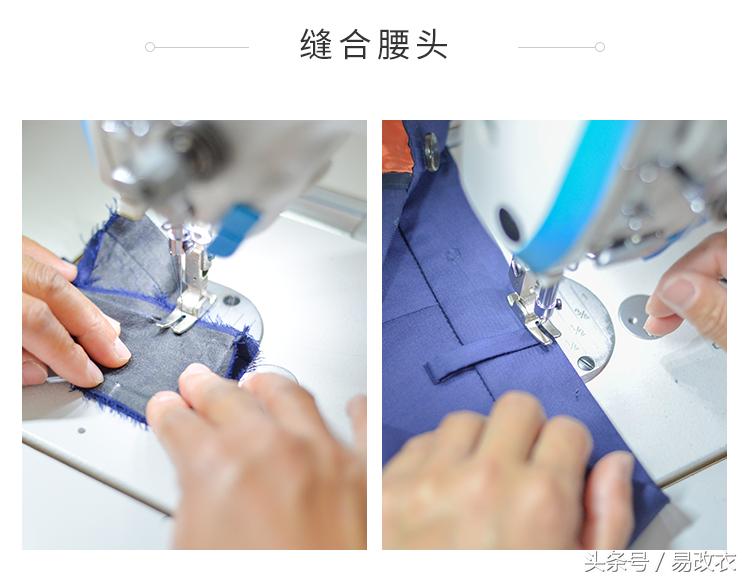 缝合腰头

头条号 / 易改衣