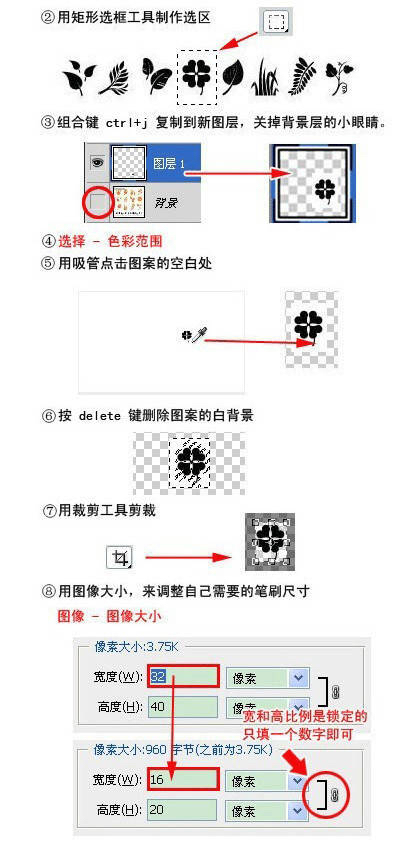 ②用矩形选框工具制作选区

③组合键 ctrl+j 复制到新图层，关掉背景层的小眼睛。

图层 1
背景

④选择 - 色彩范围
⑤用吸管点击图案的空白处

⑥按 delete 键删除图案的白背景

⑦用裁剪工具剪裁

⑧用图像大小，来调整自己需要的笔刷尺寸
图像 - 图像大小

像素大小:3.75K
宽度(W): 32 像素
高度(H): 40 像素
宽和高比例是锁定的
只填一个数字即可
像素大小:960 字节(之前为3.75K)
宽度(W): 16 像素
高度(H): 20 像素