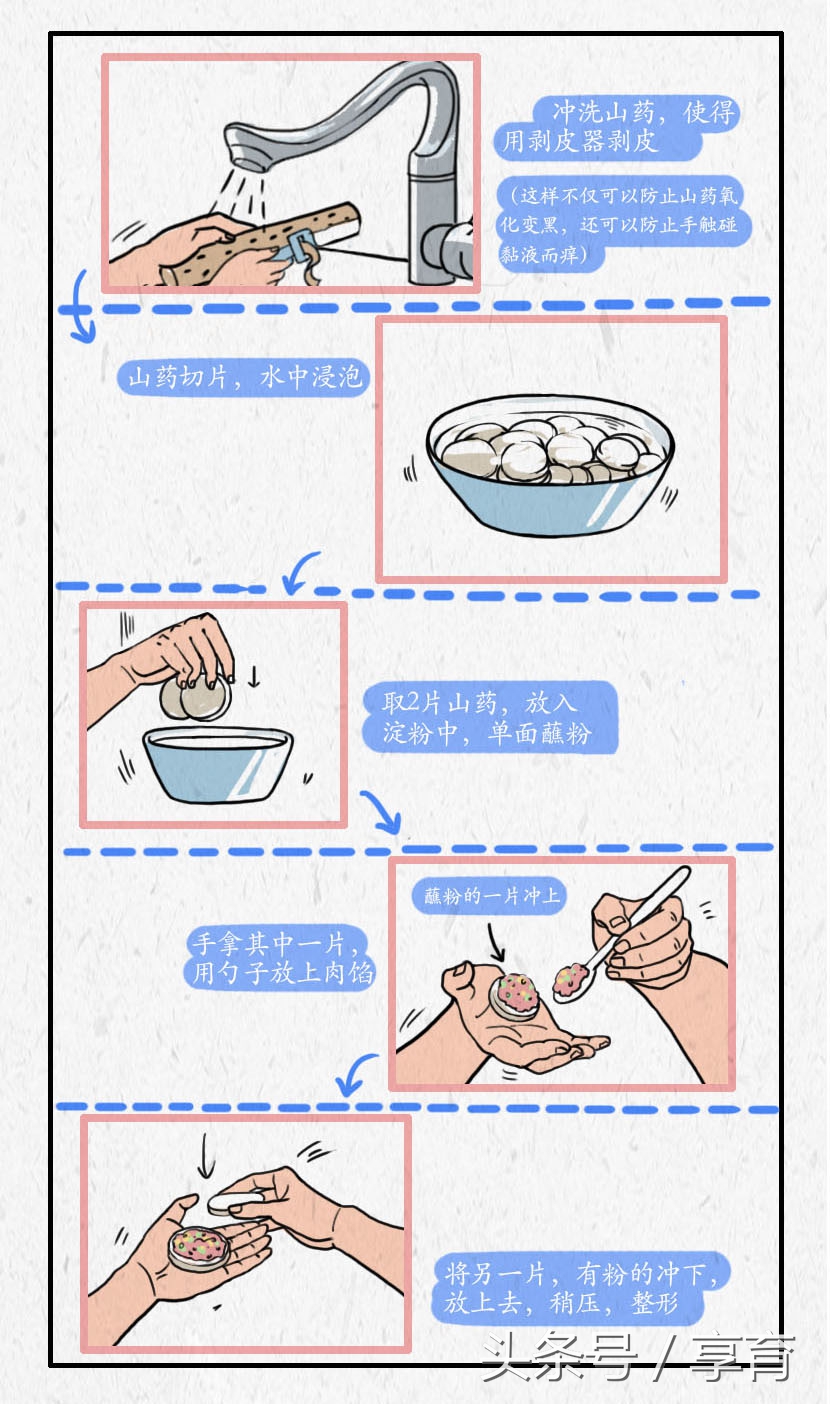 冲洗山药，使得用剥皮器剥皮

（这样不仅可以防止山药氧化变黑，还可以防止手触碰黏液而痒）

山药切片，水中浸泡

取2片山药，放入淀粉中，单面蘸粉

蘸粉的一片冲上

手拿其中一片，用勺子放上肉馅

将另一片，有粉的冲下，放上去，稍压，整形

头条号 / 享育