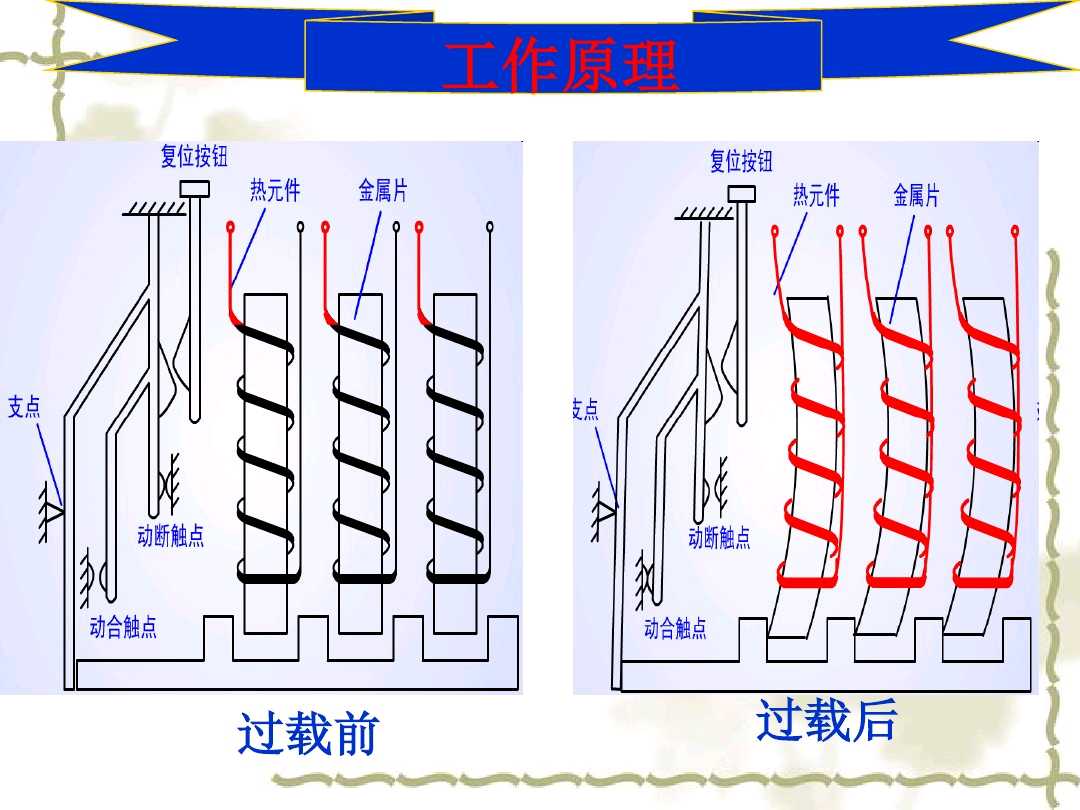 工作原理

复位按钮
热元件
金属片
支点
动断触点
动合触点

过载前

复位按钮
热元件
金属片
支点
动断触点
动合触点

过载后