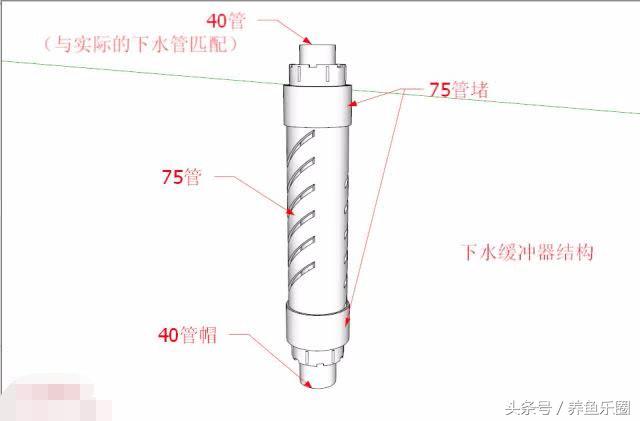 40管
（与实际的下水管匹配）

75管堵

75管

下水缓冲器结构

40管帽

头条号 / 养鱼乐圈