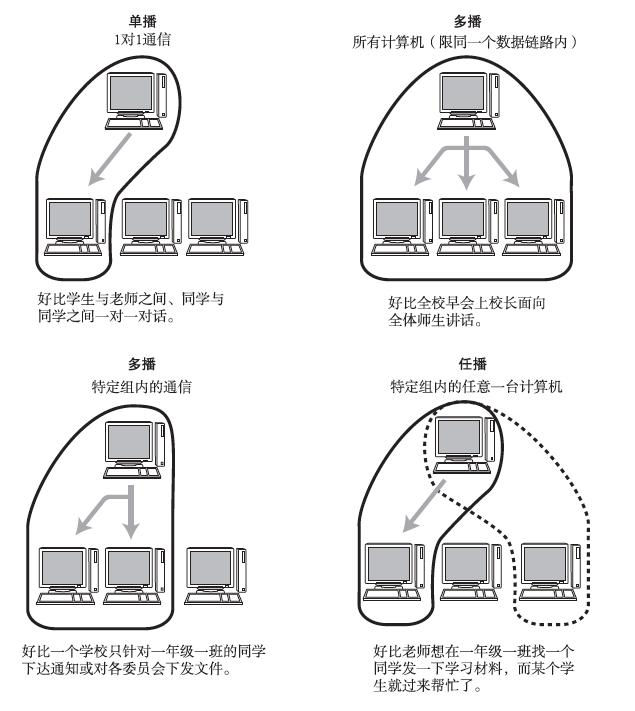 单播
1对1通信

好比学生与老师之间、同学与同学之间一对一对话。

多播
所有计算机（限同一个数据链路内）

好比全校早会上校长面向全体师生讲话。

多播
特定组内的通信

好比一个学校只针对一年级一班的同学下达通知或对各委员会下发文件。

任播
特定组内的任意一台计算机

好比老师想在一年级一班找一个同学发一下学习材料，而某个学生就过来帮忙了。