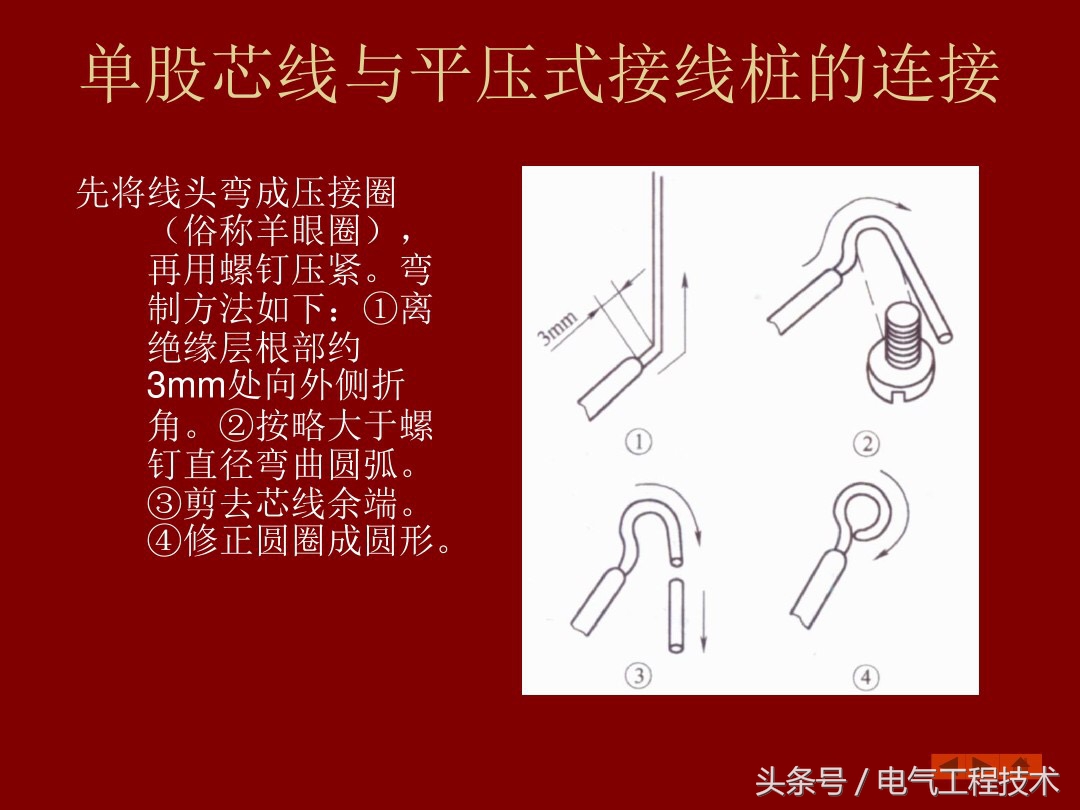 单股芯线与平压式接线桩的连接

先将线头弯成压接圈（俗称羊眼圈），再用螺钉压紧。弯制方法如下：①离绝缘层根部约3mm处向外侧折角。②按略大于螺钉直径弯曲圆弧。③剪去芯线余端。④修正圆圈成圆形。

3mm

①

②

③

④

头条号 / 电气工程技术