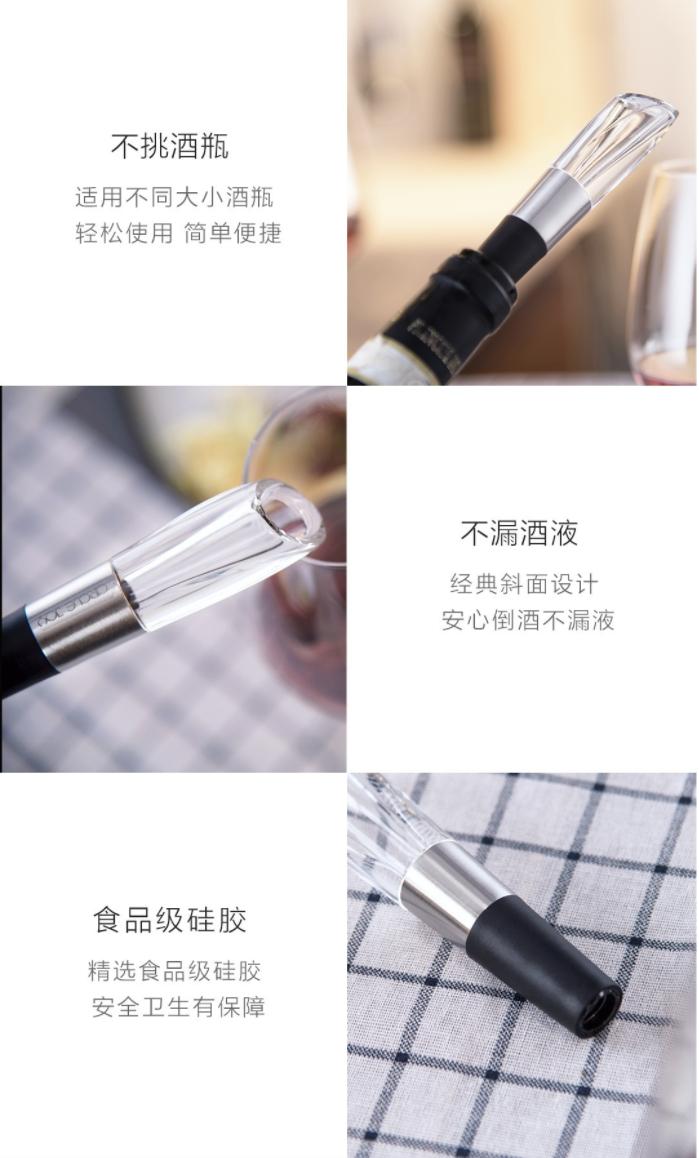 不挑酒瓶

适用不同大小酒瓶
轻松使用 简单便捷

不漏酒液

经典斜面设计
安心倒酒不漏液

食品级硅胶

精选食品级硅胶
安全卫生有保障